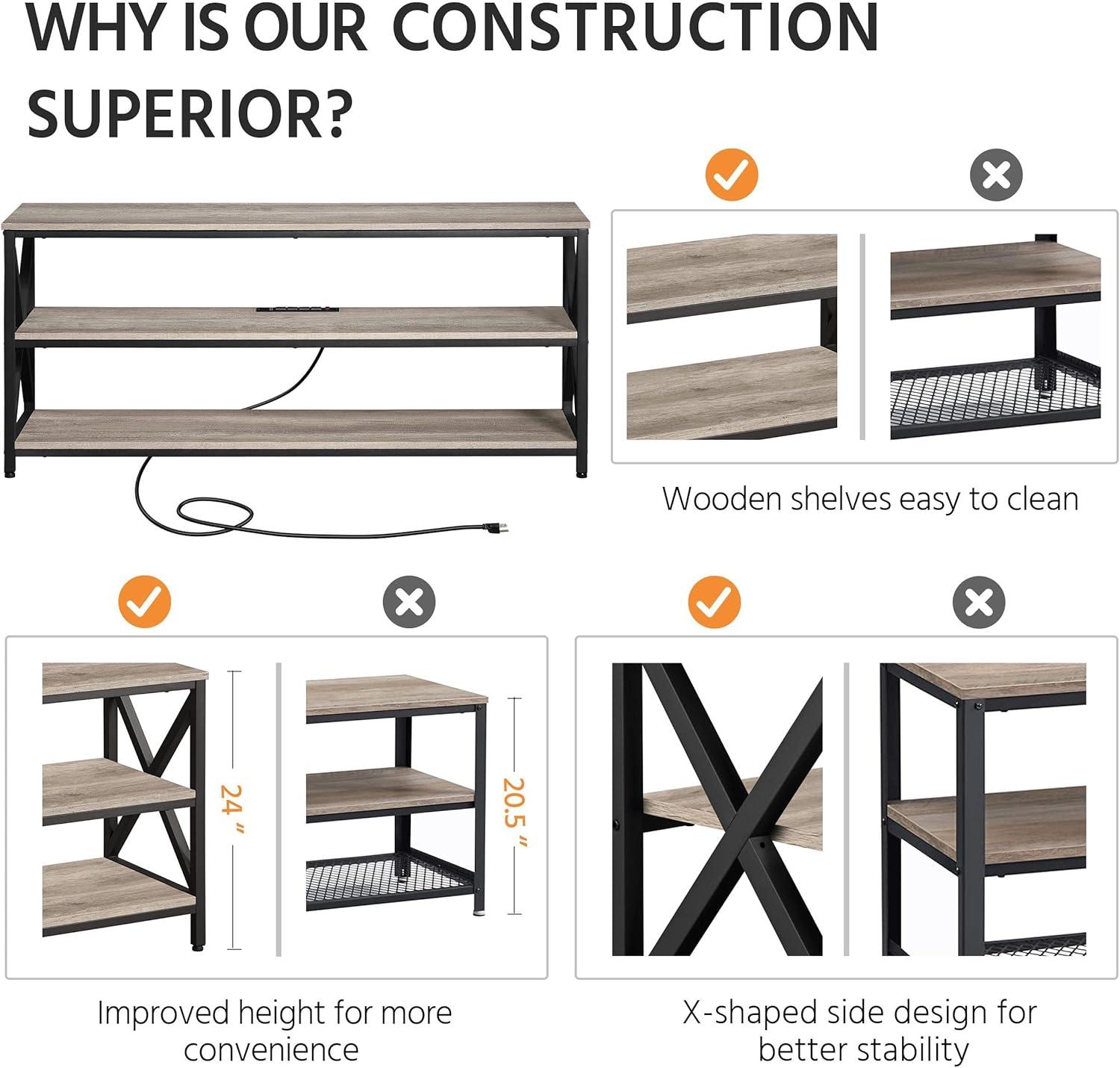 WHY IS OUR CONSTRUCTION SUPERIOR?

Wooden shelves easy to clean

24 "

20.5 "

Improved height for more convenience

X-shaped side design for better stability