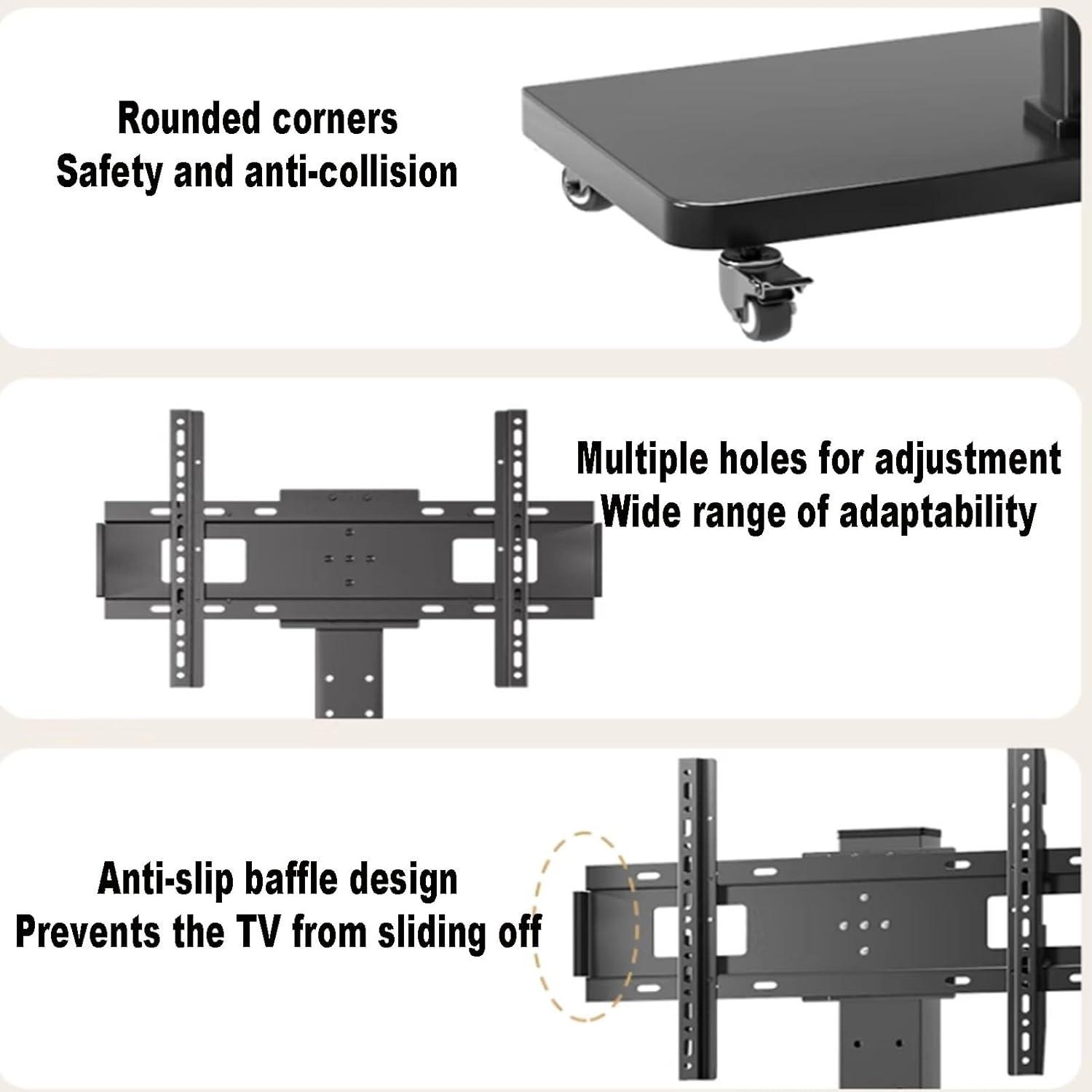 Rounded corners
Safety and anti-collision

Multiple holes for adjustment
Wide range of adaptability

Anti-slip baffle design
Prevents the TV from sliding off