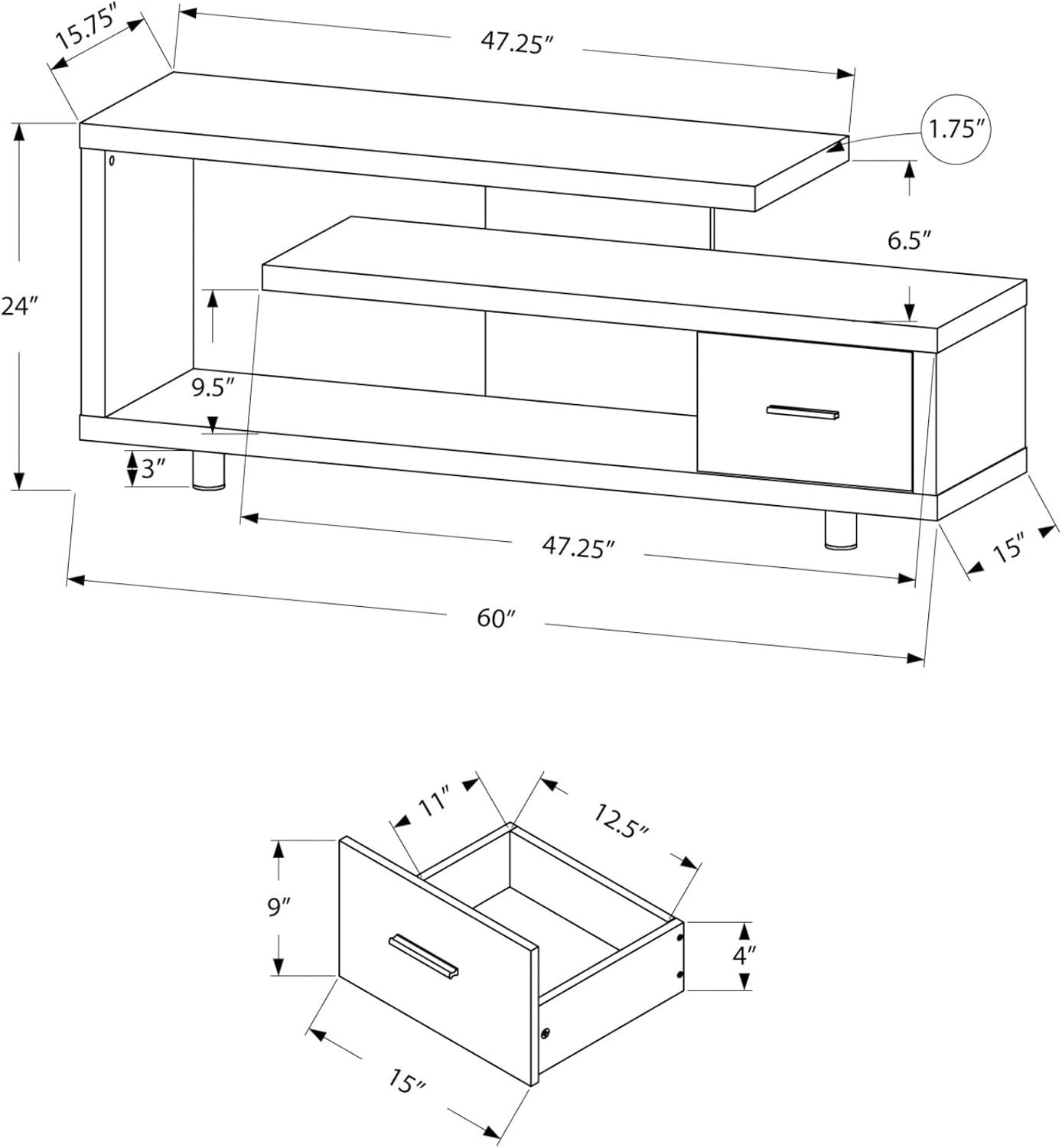 15.75″
47.25″
1.75″
24″
6.5″
9.5″
3″
47.25″
15″
60″

11″
12.5″
9″
4″
15″