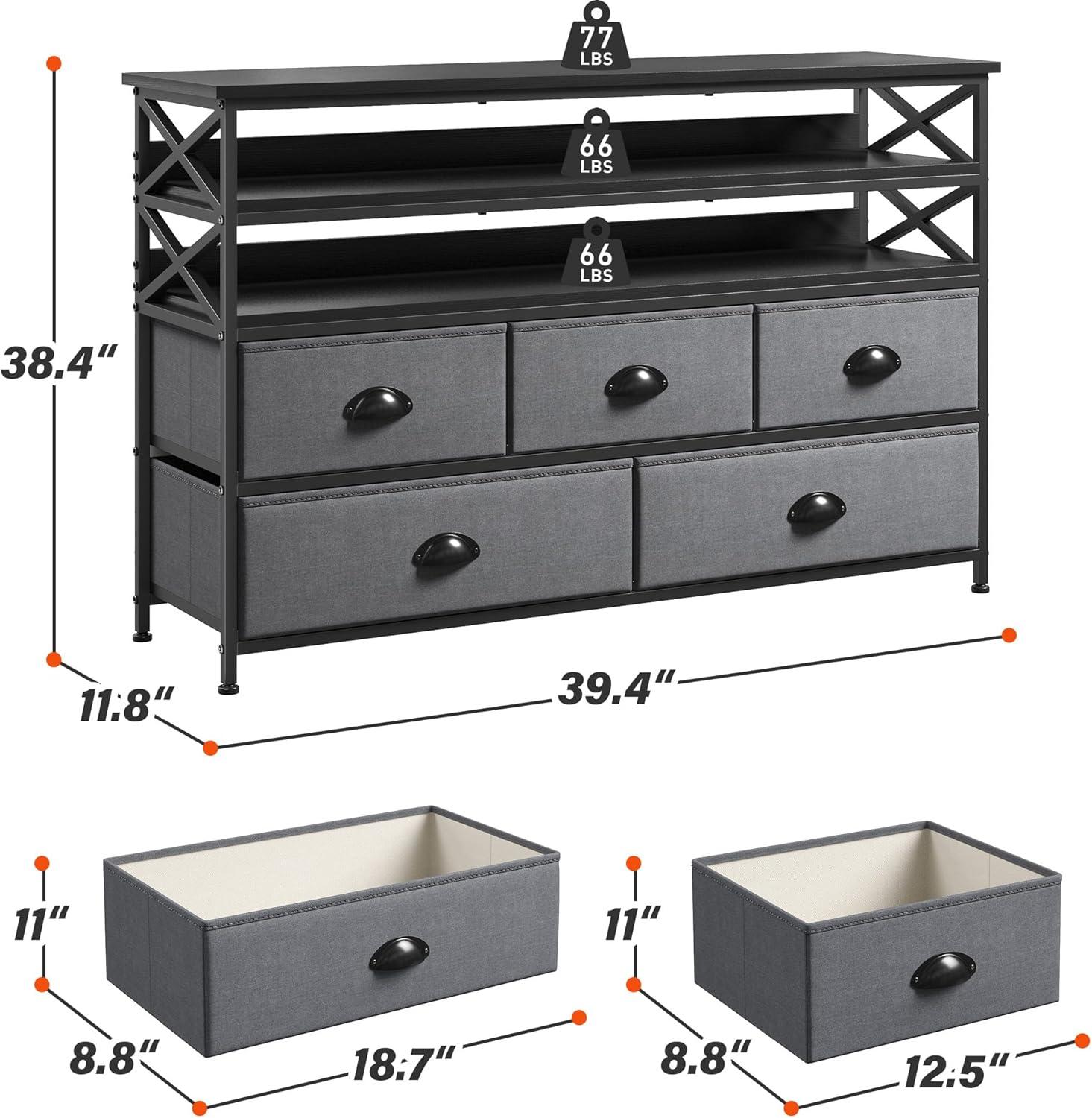 77
LBS

66
LBS

66
LBS

38.4"

11.8"

39.4"

11"

8.8"

18.7"

11"

8.8"

12.5"