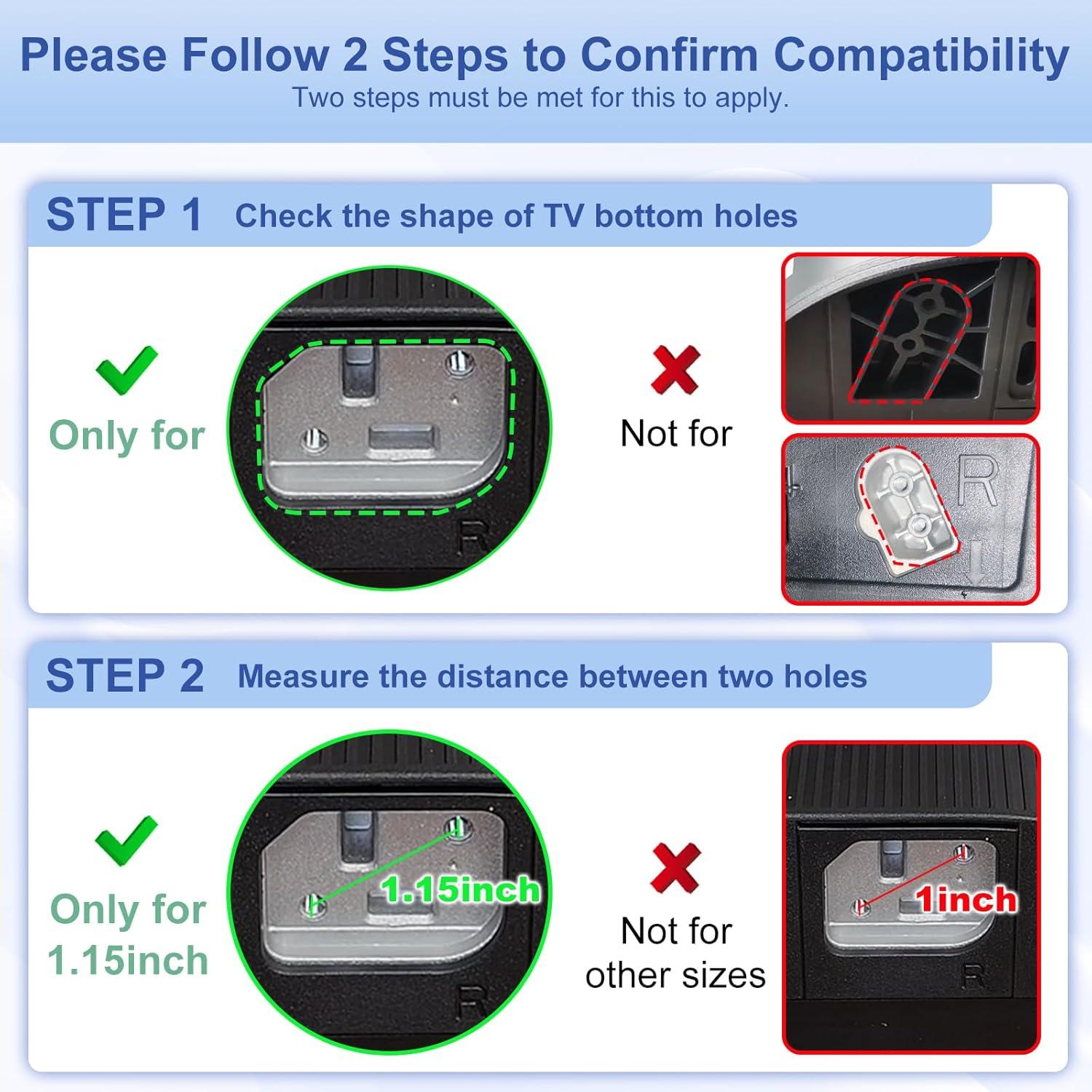 Please Follow 2 Steps to Confirm Compatibility
Two steps must be met for this to apply.

STEP 1 Check the shape of TV bottom holes

Only for

R

Not for

R

STEP 2 Measure the distance between two holes

Only for 1.15inch

1.15inch

R

Not for other sizes

1inch

R