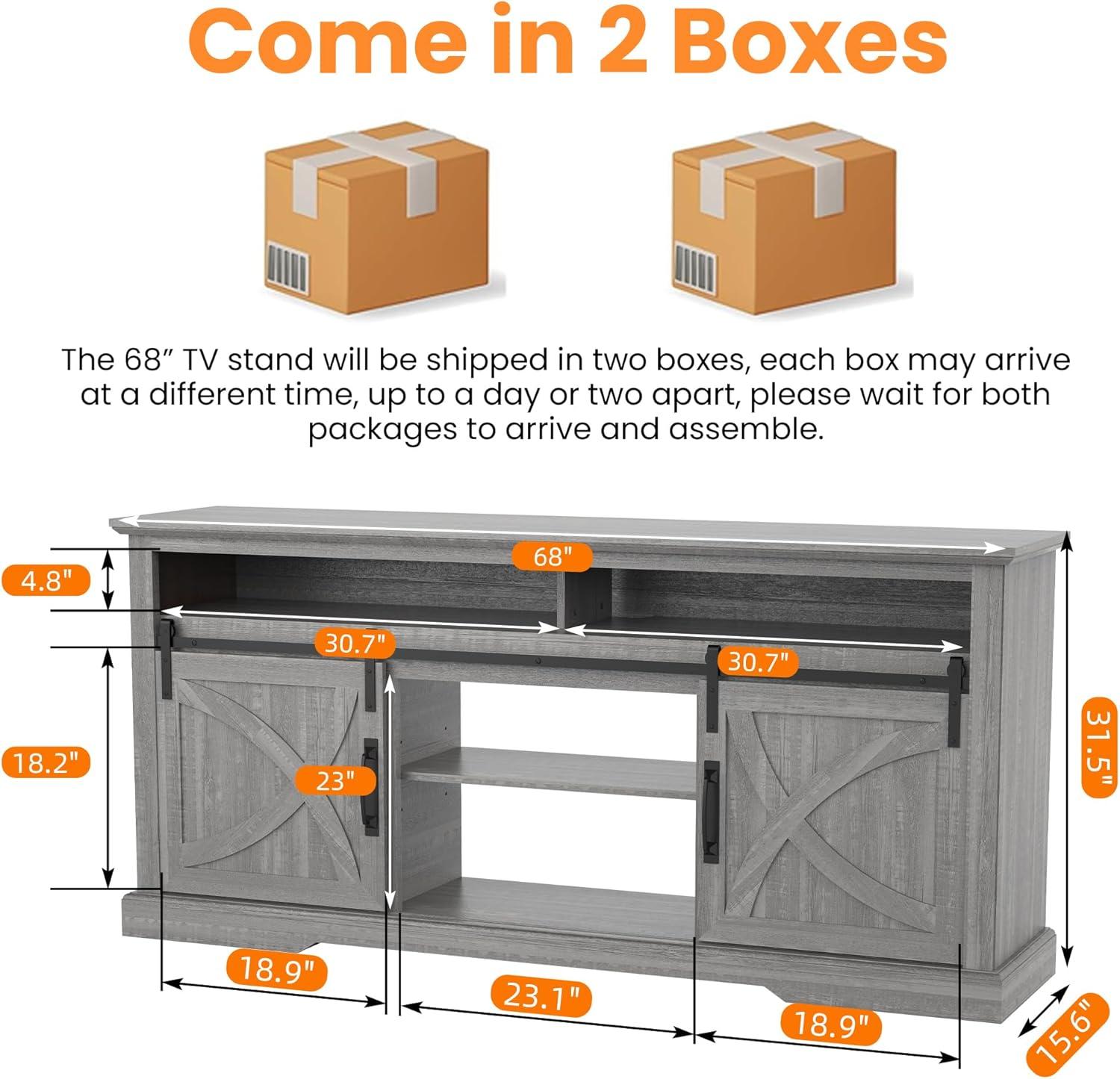 Come in 2 Boxes

The 68” TV stand will be shipped in two boxes, each box may arrive at a different time, up to a day or two apart, please wait for both packages to arrive and assemble.

68"
4.8"
30.7"
30.7"
18.2"
23"
31.5"
18.9"
23.1"
18.9"
15.6"