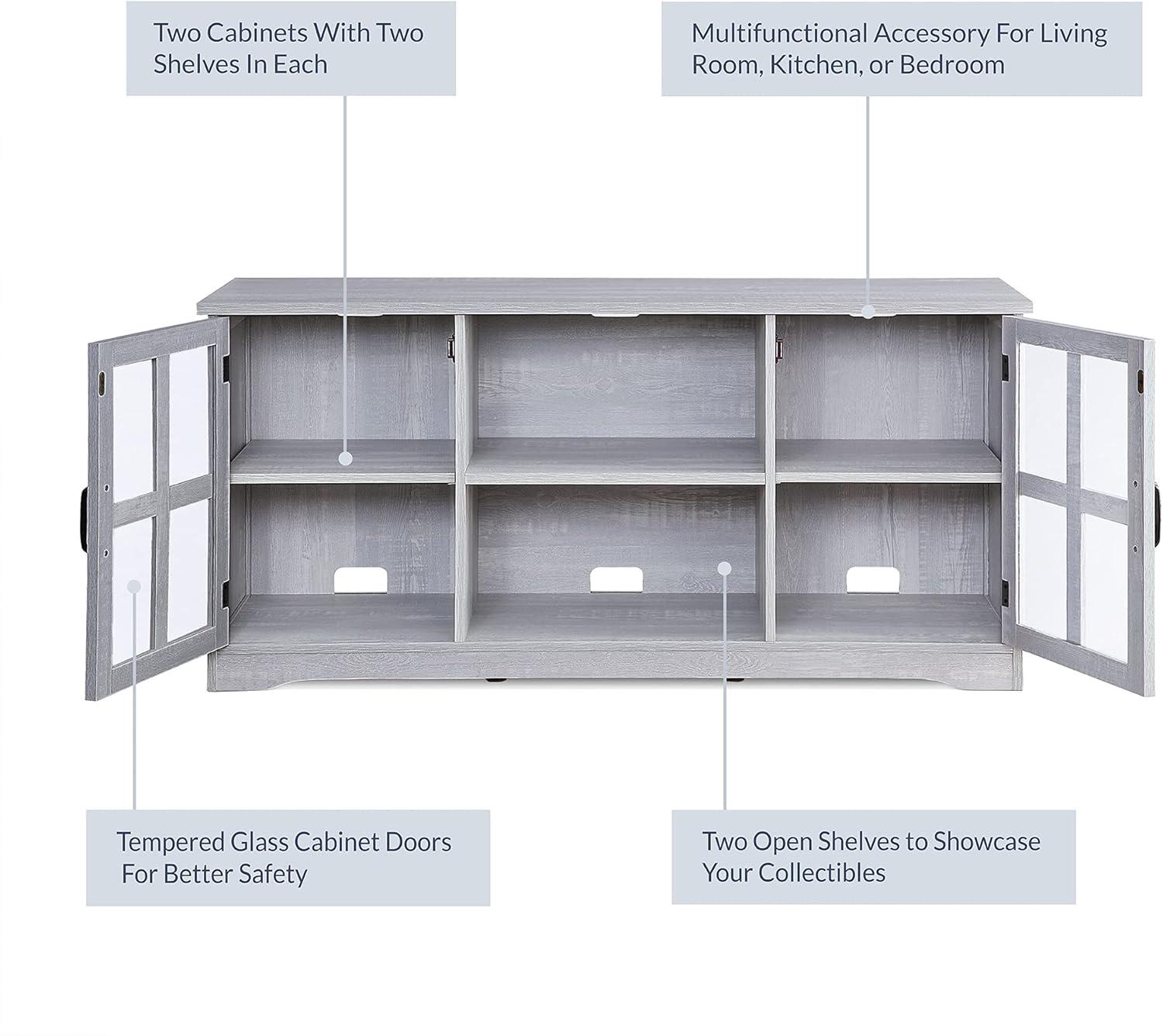 Two Cabinets With Two Shelves In Each

Multifunctional Accessory For Living Room, Kitchen, or Bedroom

Tempered Glass Cabinet Doors For Better Safety

Two Open Shelves to Showcase Your Collectibles