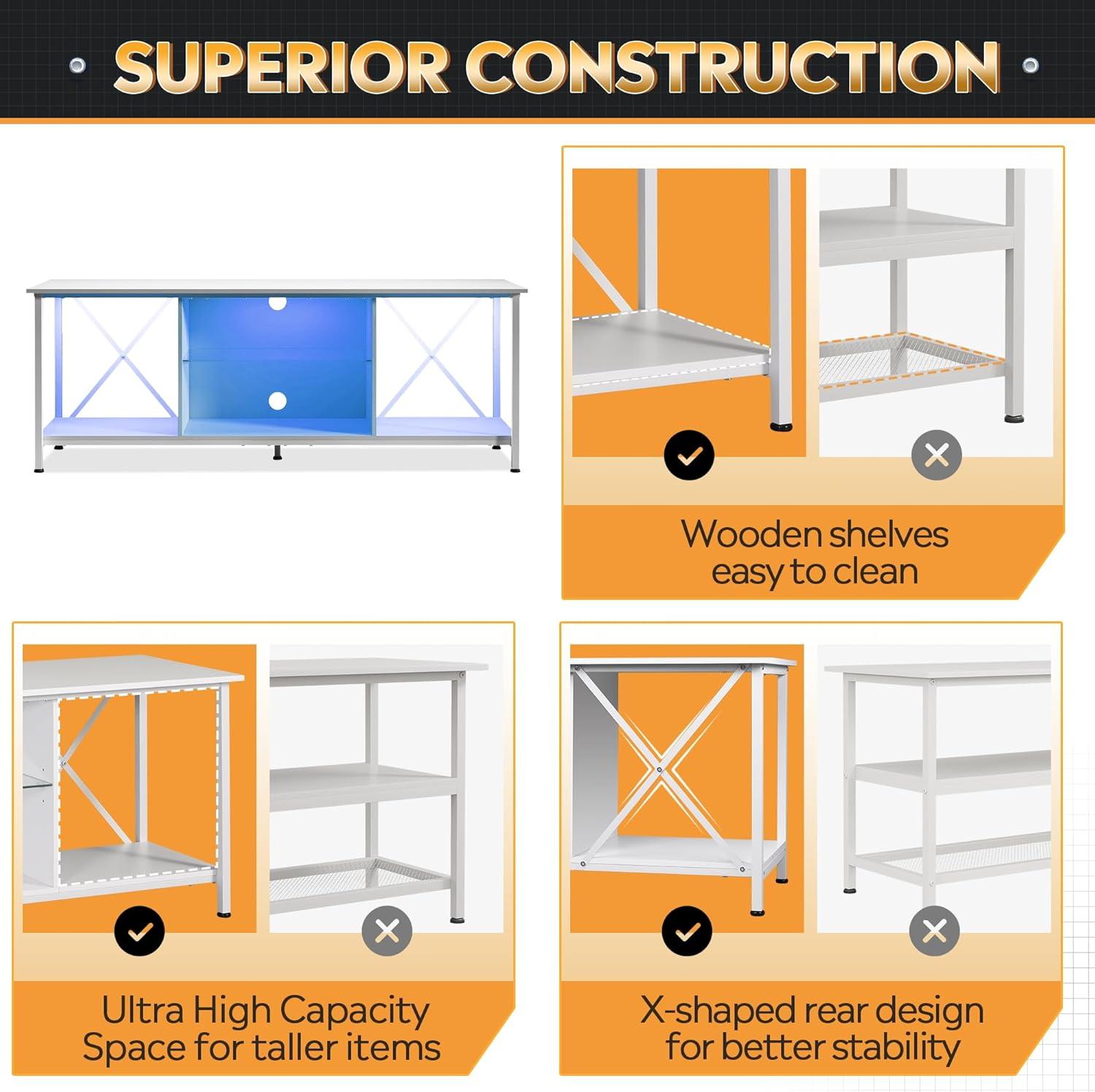 SUPERIOR CONSTRUCTION

Wooden shelves easy to clean

Ultra High Capacity Space for taller items

X-shaped rear design for better stability