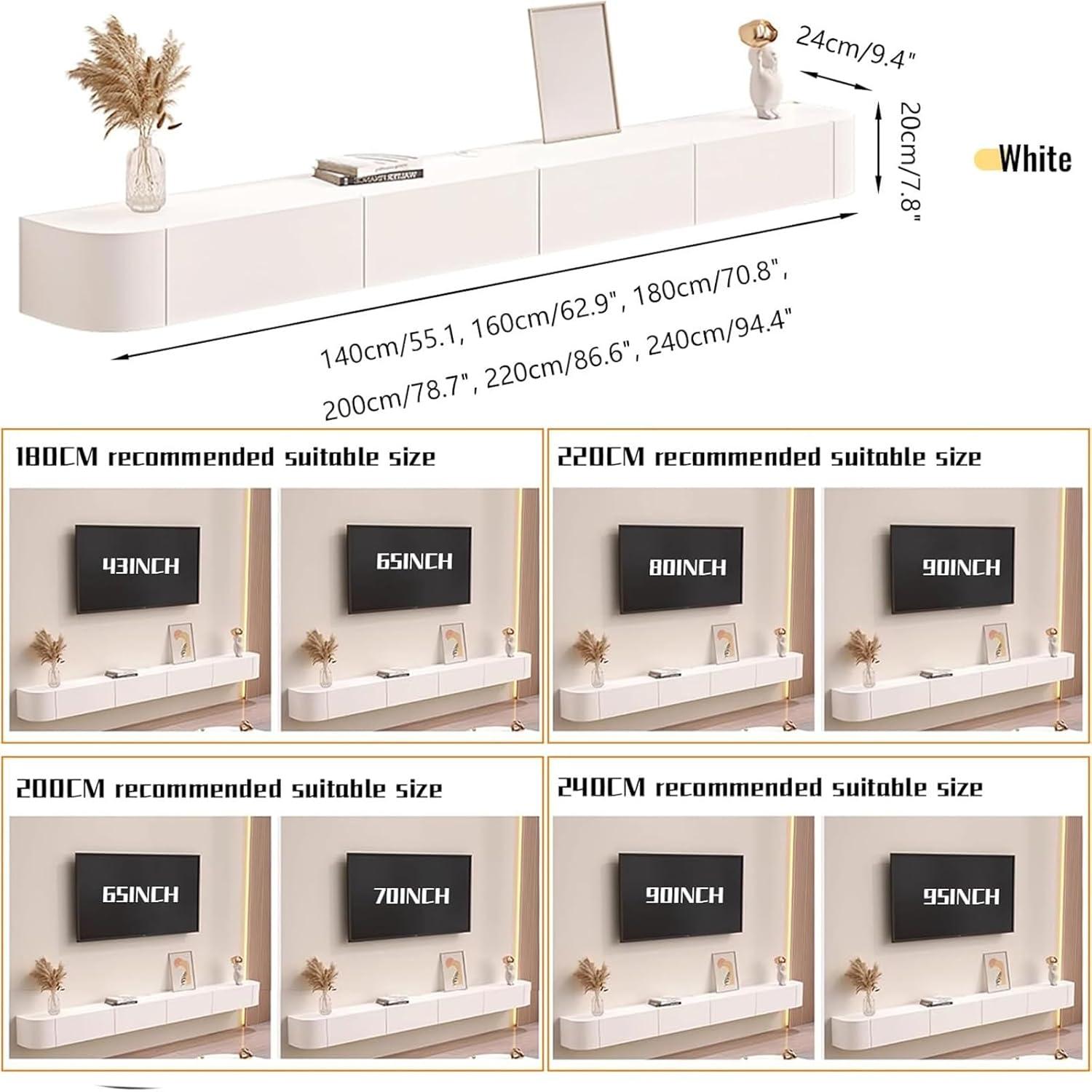 24cm/9.4"

20cm/7.8"

White

140cm/55.1, 160cm/62.9", 180cm/70.8", 200cm/78.7", 220cm/86.6", 240cm/94.4"

180CM recommended suitable size

43INCH

65INCH

220CM recommended suitable size

80INCH

90INCH

200CM recommended suitable size

65INCH

70INCH

240CM recommended suitable size

90INCH

95INCH