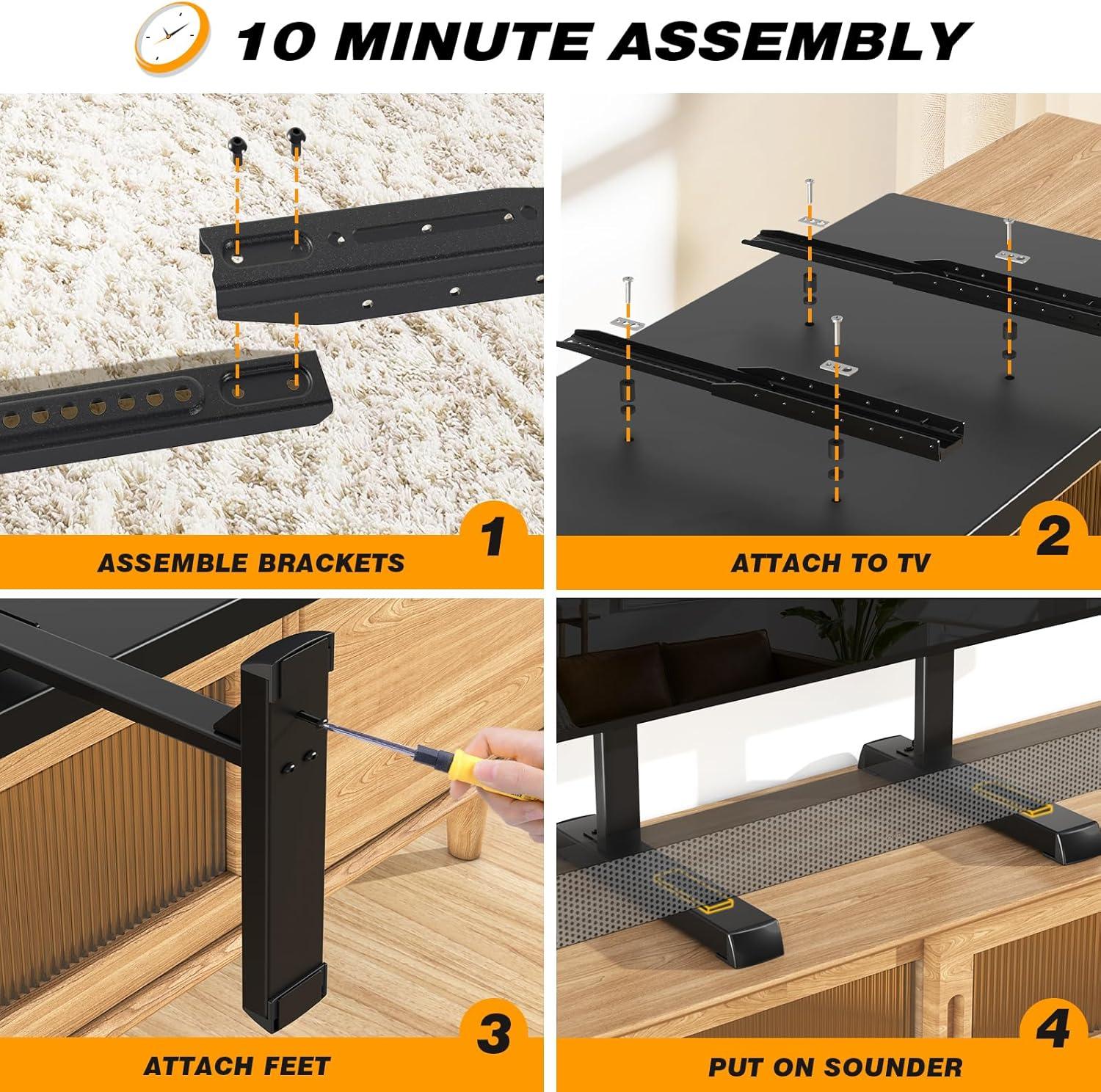 10 MINUTE ASSEMBLY

1
ASSEMBLE BRACKETS

2
ATTACH TO TV

3
ATTACH FEET

4
PUT ON SOUNDER