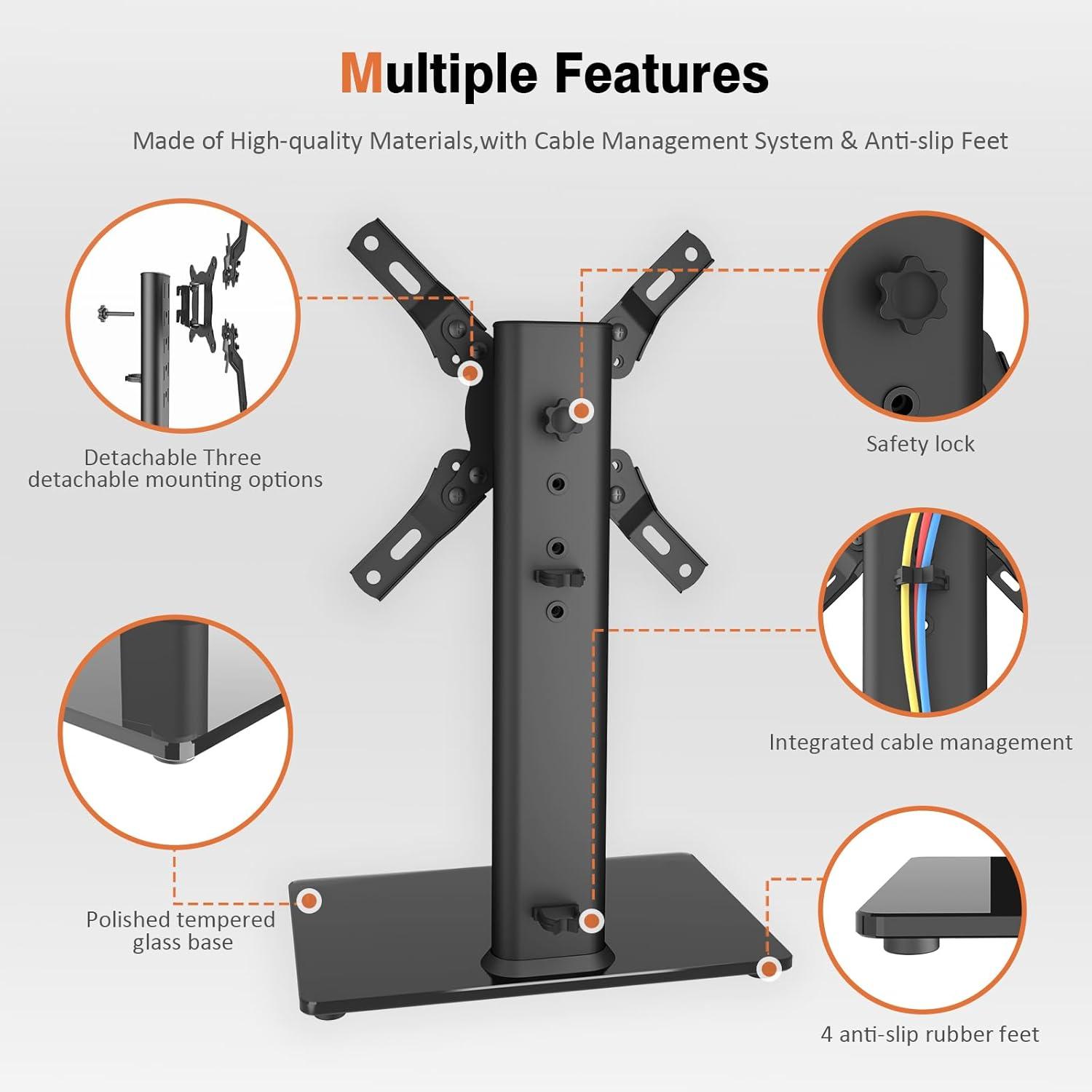 Multiple Features

Made of High-quality Materials,with Cable Management System & Anti-slip Feet

Detachable Three detachable mounting options

Safety lock

Integrated cable management

Polished tempered glass base

4 anti-slip rubber feet