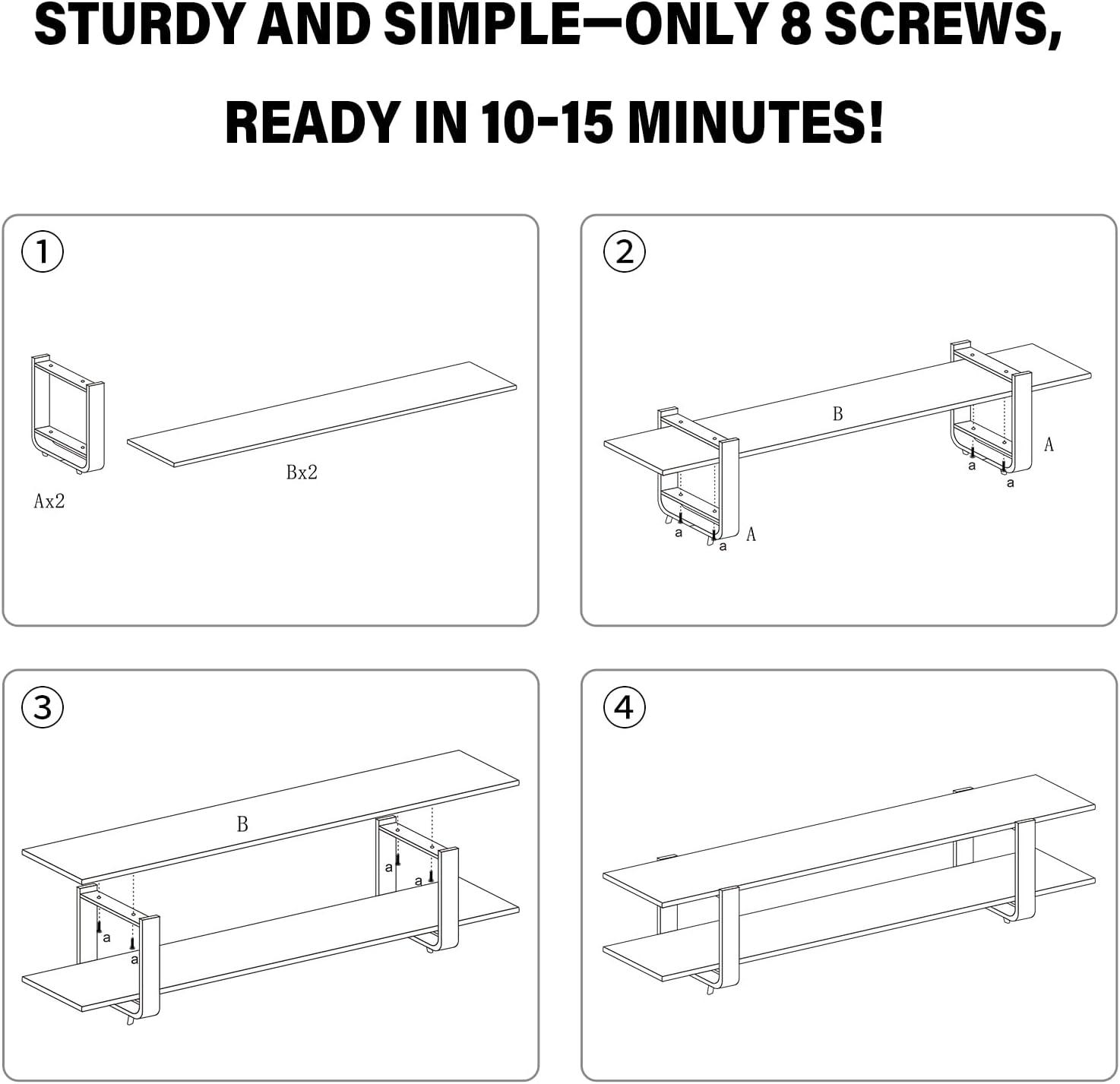 STURDY AND SIMPLE—ONLY 8 SCREWS, READY IN 10-15 MINUTES!

①

Ax2

Bx2

②

B

A

a

a

a

a

A

③

B

a

a

a

a

④