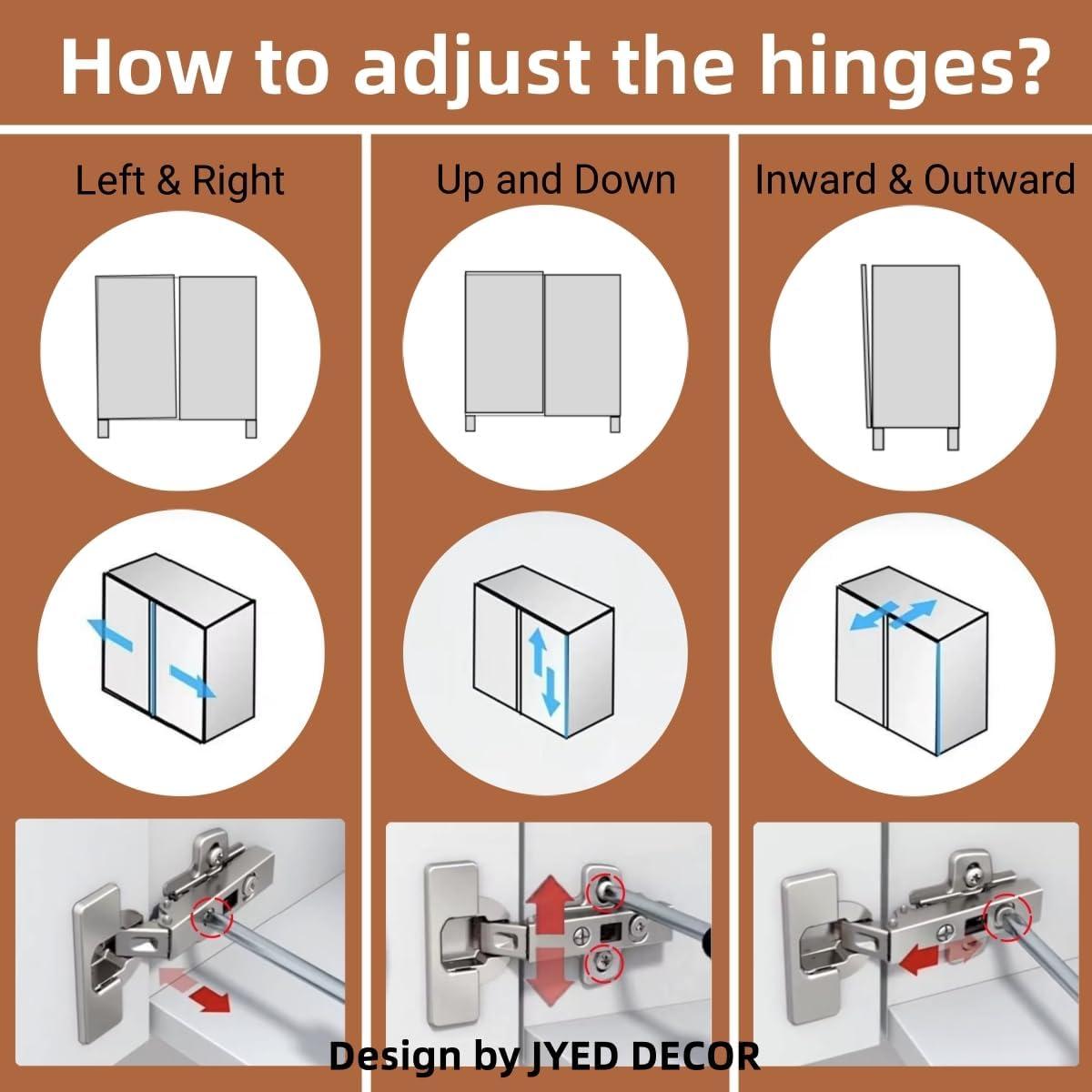 How to adjust the hinges?

Left & Right

Up and Down

Inward & Outward

Design by JYED DECOR