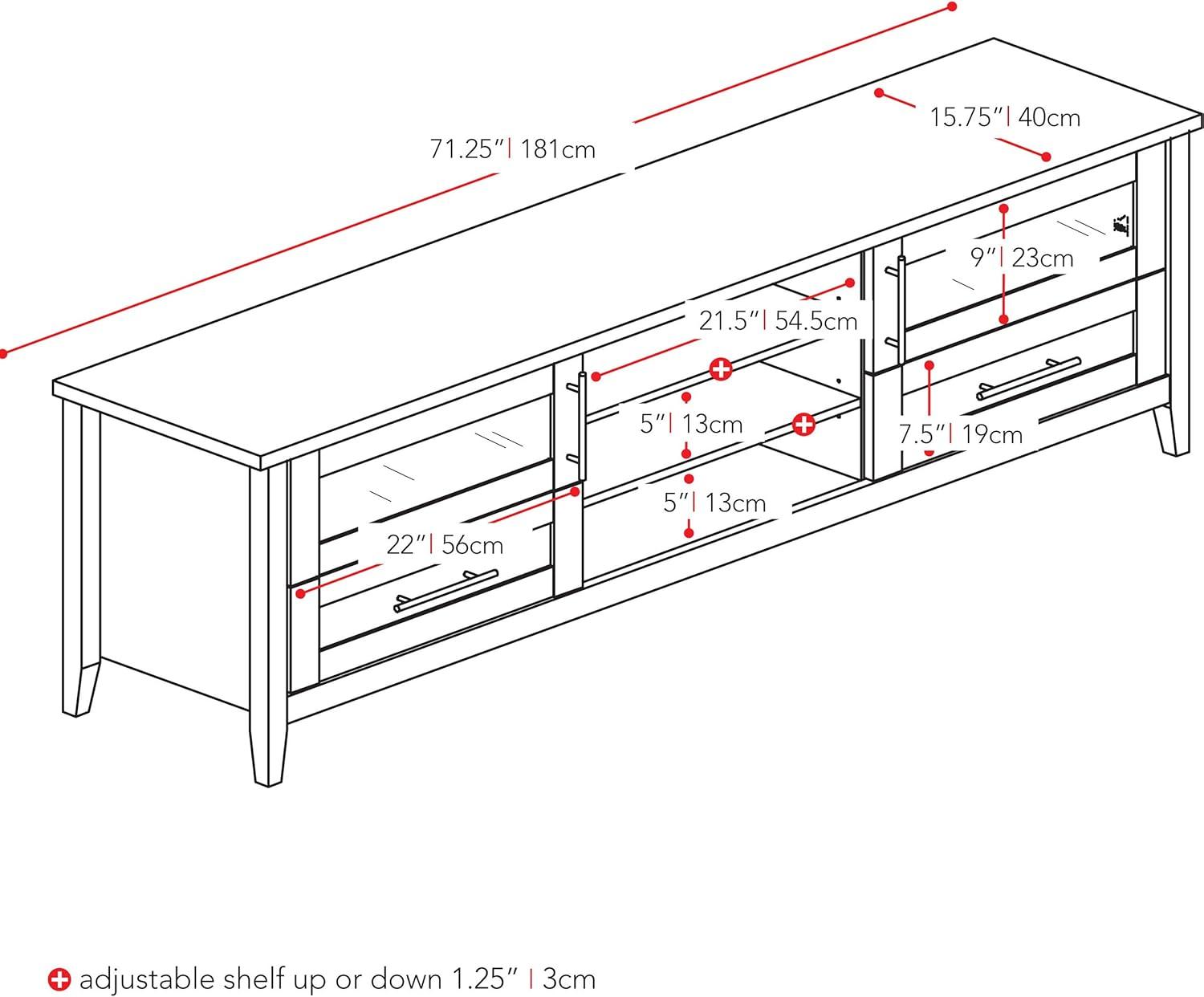 71.25" | 181cm

15.75" | 40cm

9" | 23cm

21.5" | 54.5cm

5" | 13cm

7.5" | 19cm

5" | 13cm

22" | 56cm

adjustable shelf up or down 1.25" | 3cm