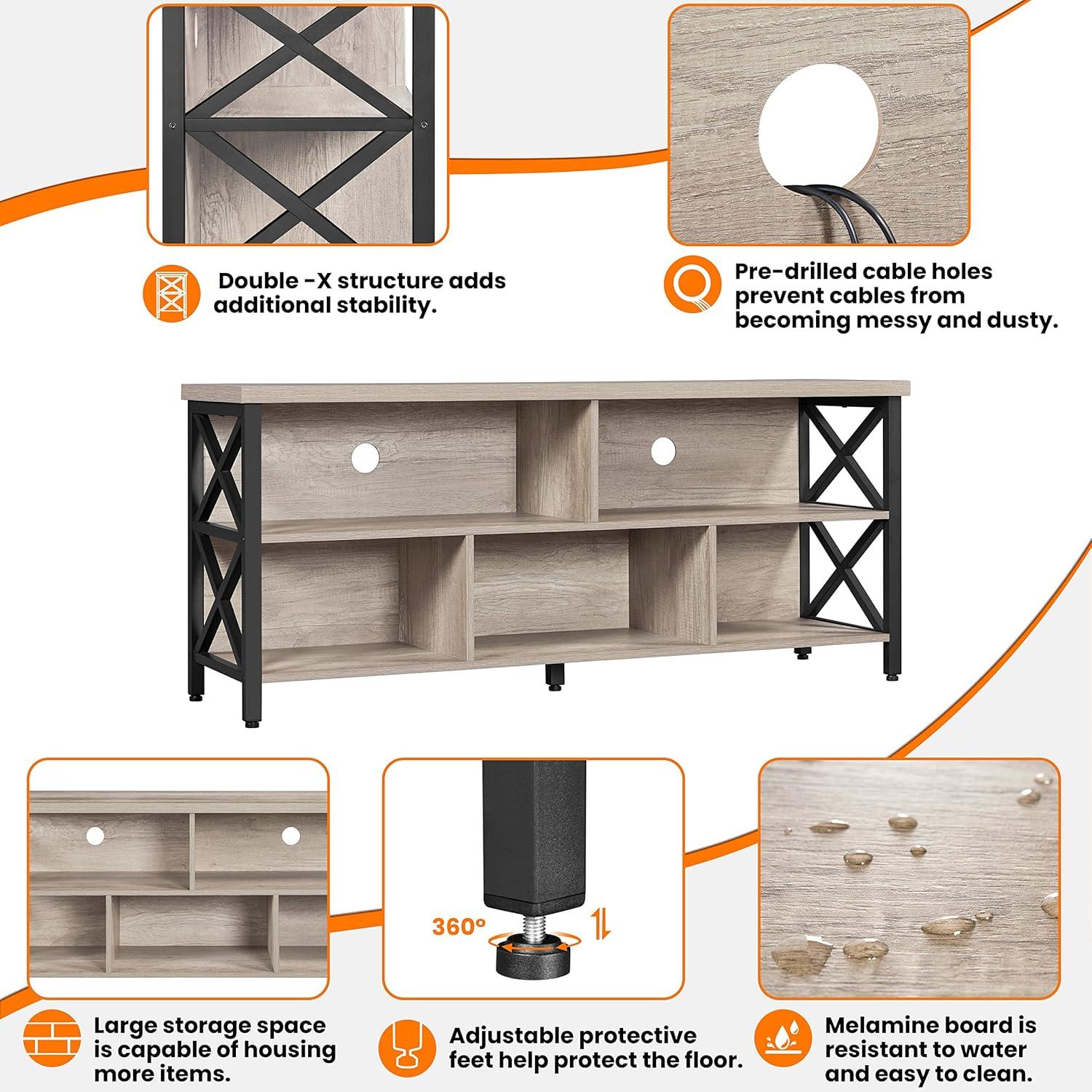 Double -X structure adds additional stability.

Pre-drilled cable holes prevent cables from becoming messy and dusty.

360°

Large storage space is capable of housing more items.

Adjustable protective feet help protect the floor.

Melamine board is resistant to water and easy to clean.