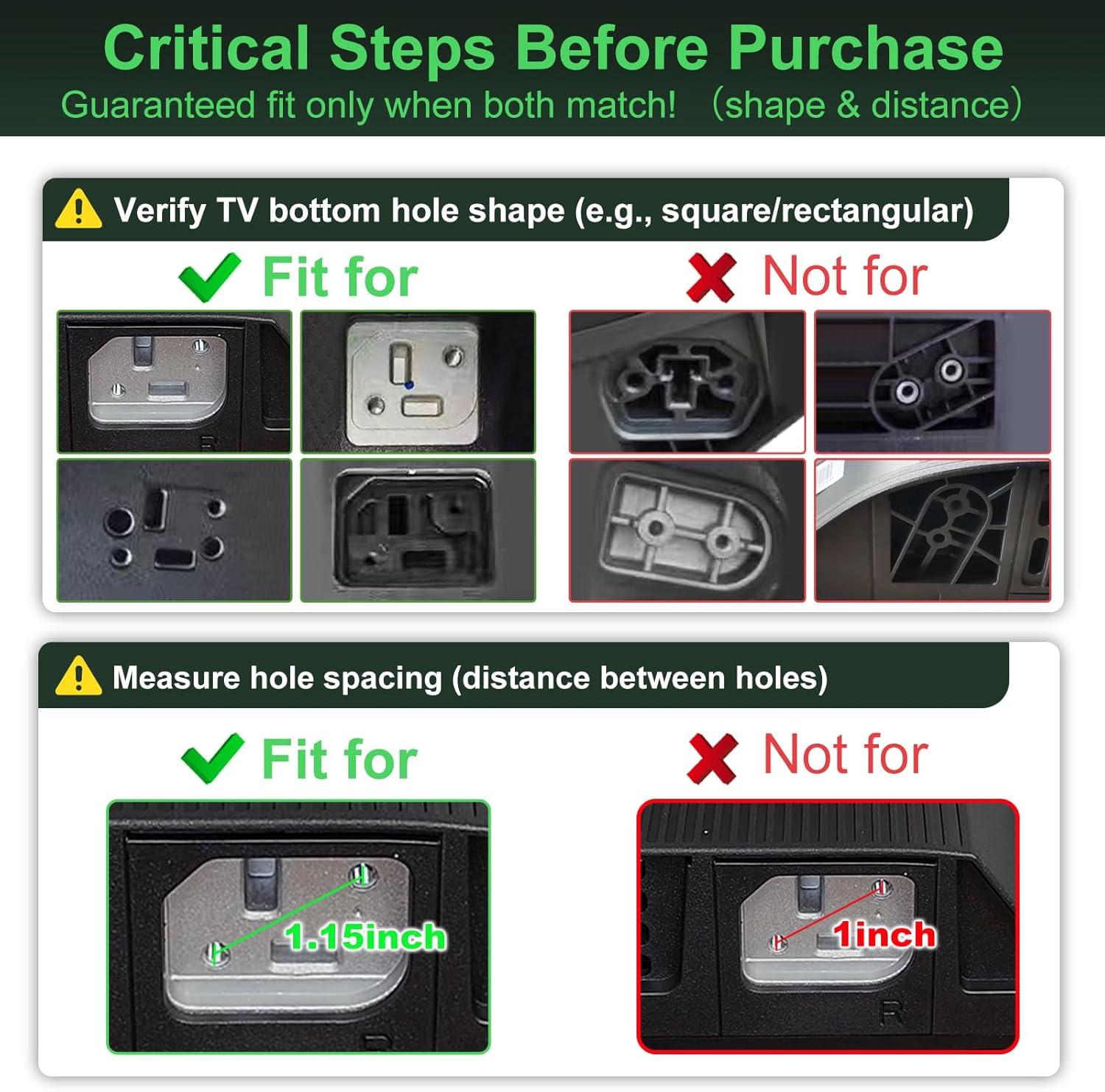 Critical Steps Before Purchase
Guaranteed fit only when both match! （shape & distance）

Verify TV bottom hole shape (e.g., square/rectangular)

Fit for

Not for

R

Measure hole spacing (distance between holes)

Fit for

Not for

1.15inch

1inch

R